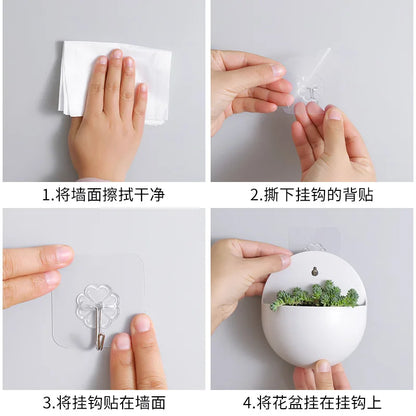 1.将墙面擦拭干净

2.撕下挂钩的背贴

3.将挂钩贴在墙面

4.将花盆挂在挂钩上