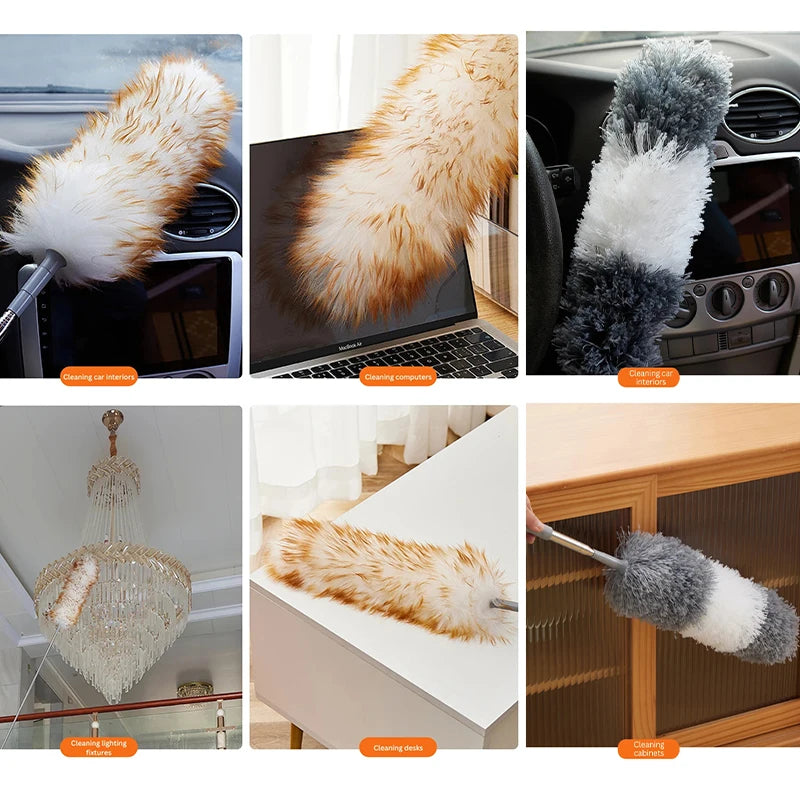 Cleaning car interiors

MacBook Air

Cleaning computers

Cleaning car interiors

Cleaning lighting fixtures

Cleaning desks

Cleaning cabinets